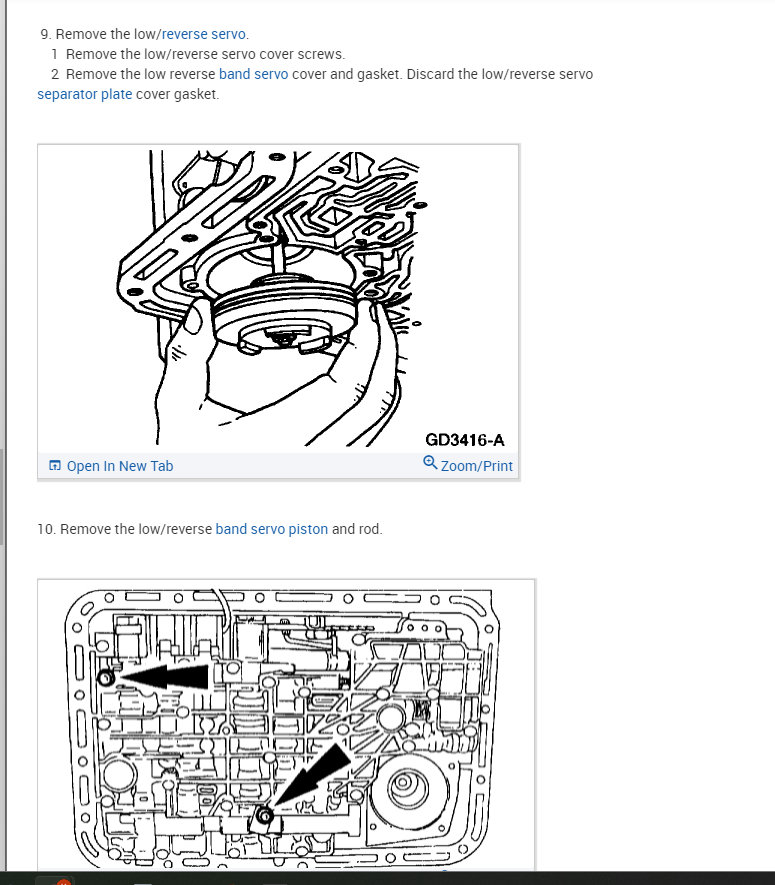 9. Remove the low/reverse servo.

1 Remove the low/reverse servo cover screws.

2 Remove the low reverse band servo cover and gasket. Discard the low/reverse servo separator plate cover gasket.

GD3416-A

Open In New Tab

Zoom/Print

10. Remove the low/reverse band servo piston and rod.