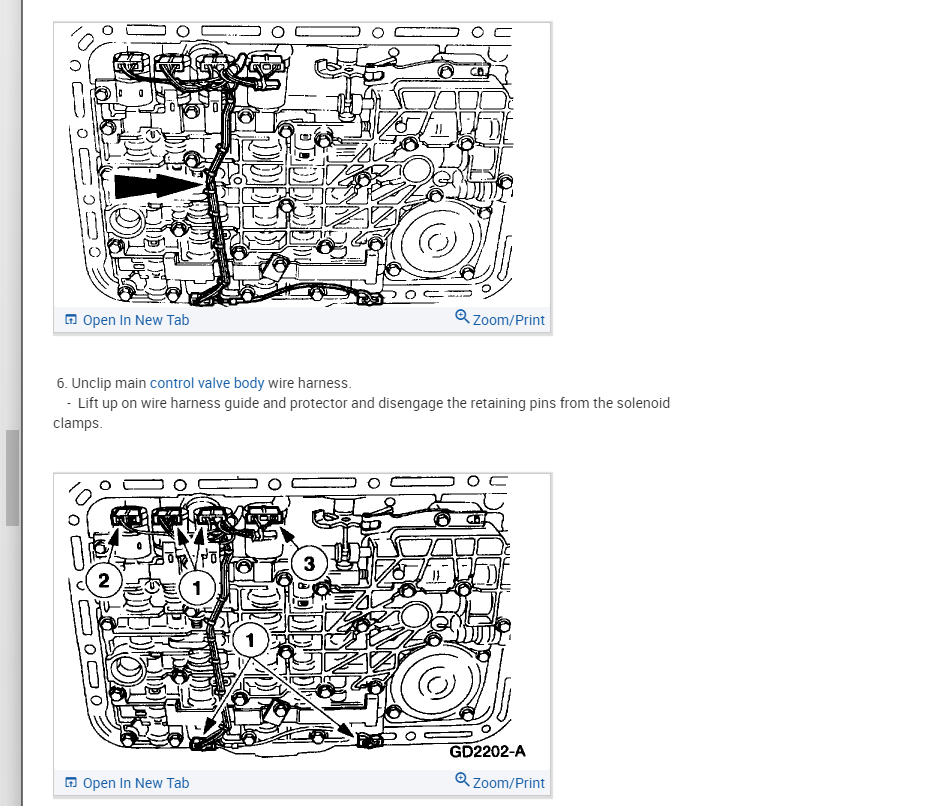 Open In New Tab

Zoom/Print

6. Unclip main control valve body wire harness.
- Lift up on wire harness guide and protector and disengage the retaining pins from the solenoid clamps.

2

1

3

1

GD2202-A

Open In New Tab

Zoom/Print