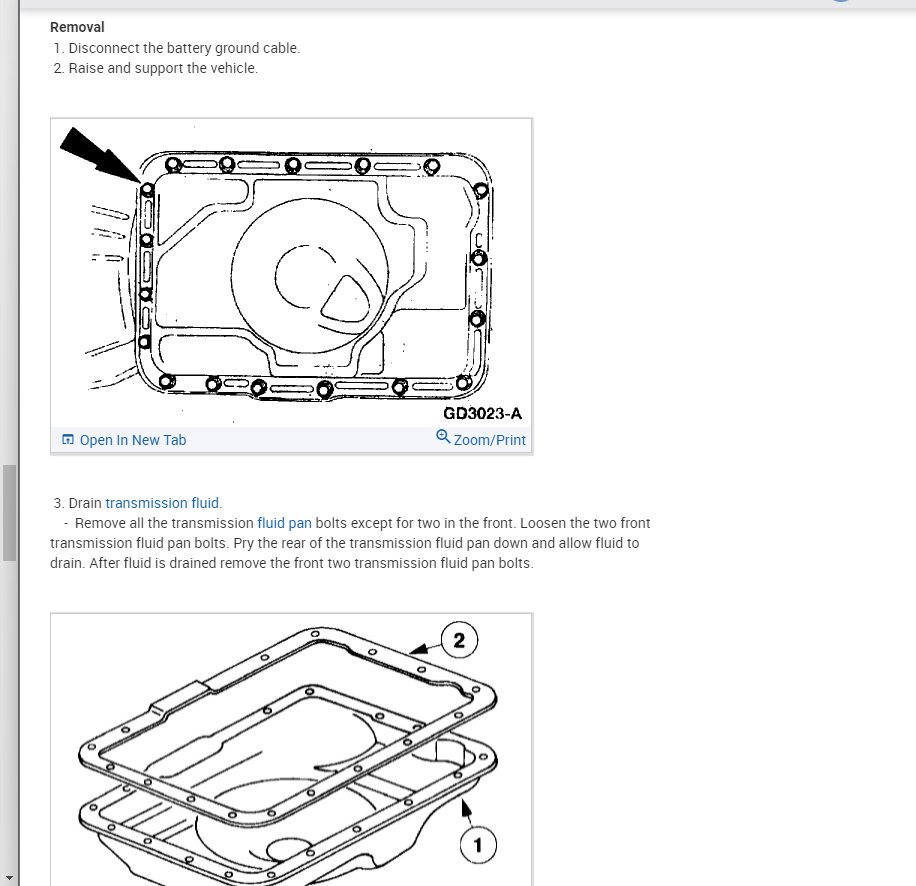 Removal
1. Disconnect the battery ground cable.
2. Raise and support the vehicle.

GD3023-A
Open In New Tab
Zoom/Print

3. Drain transmission fluid.
- Remove all the transmission fluid pan bolts except for two in the front. Loosen the two front transmission fluid pan bolts. Pry the rear of the transmission fluid pan down and allow fluid to drain. After fluid is drained remove the front two transmission fluid pan bolts.

2
1