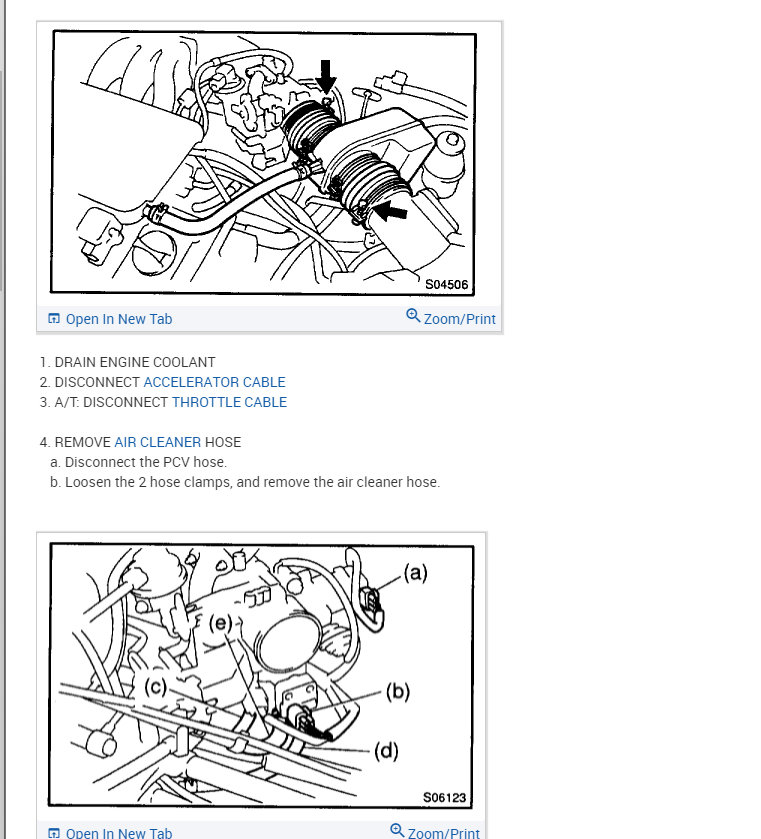 S04506

Open In New Tab Zoom/Print

1. DRAIN ENGINE COOLANT
2. DISCONNECT ACCELERATOR CABLE
3. A/T: DISCONNECT THROTTLE CABLE

4. REMOVE AIR CLEANER HOSE
a. Disconnect the PCV hose.
b. Loosen the 2 hose clamps, and remove the air cleaner hose.

(a)
(e)
(c)
(b)
(d)
S06123

Open In New Tab Zoom/Print