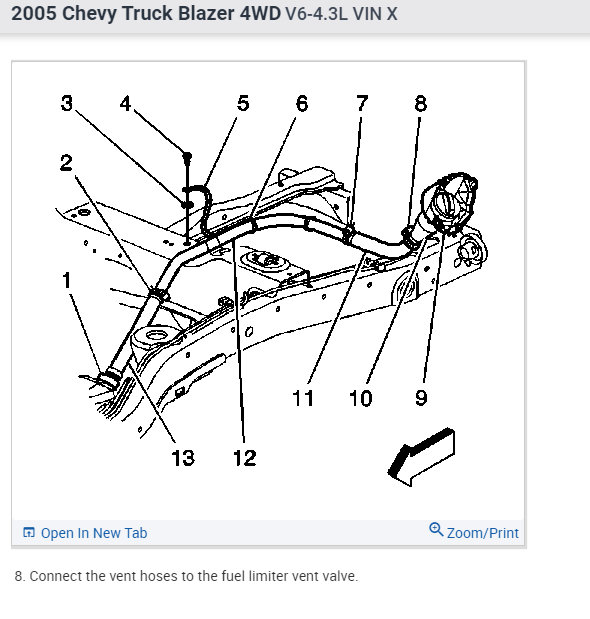 2005 Chevy Truck Blazer 4WD V6-4.3L VIN X

3 4 5 6 7 8
2
1
11 10 9
13 12

Open In New Tab
Zoom/Print

8. Connect the vent hoses to the fuel limiter vent valve.