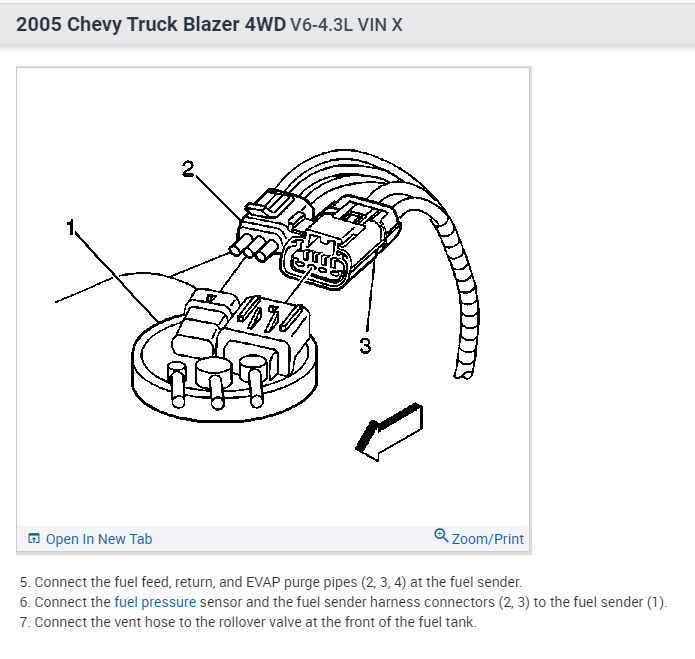 2005 Chevy Truck Blazer 4WD V6-4.3L VIN X

2

1

3

Open In New Tab

Zoom/Print

5. Connect the fuel feed, return, and EVAP purge pipes (2, 3, 4) at the fuel sender.
6. Connect the fuel pressure sensor and the fuel sender harness connectors (2, 3) to the fuel sender (1).
7. Connect the vent hose to the rollover valve at the front of the fuel tank.