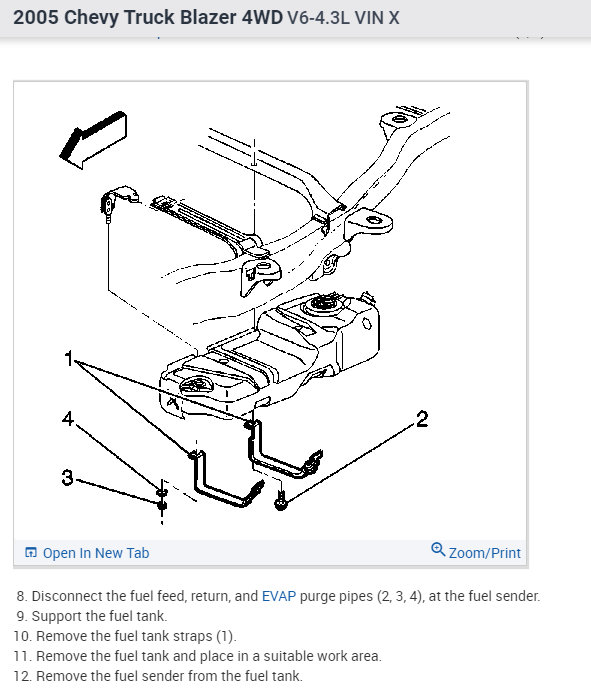 2005 Chevy Truck Blazer 4WD V6-4.3L VIN X

1
4
3
2

Open In New Tab
Zoom/Print

8. Disconnect the fuel feed, return, and EVAP purge pipes (2, 3, 4), at the fuel sender.
9. Support the fuel tank.
10. Remove the fuel tank straps (1).
11. Remove the fuel tank and place in a suitable work area.
12. Remove the fuel sender from the fuel tank.