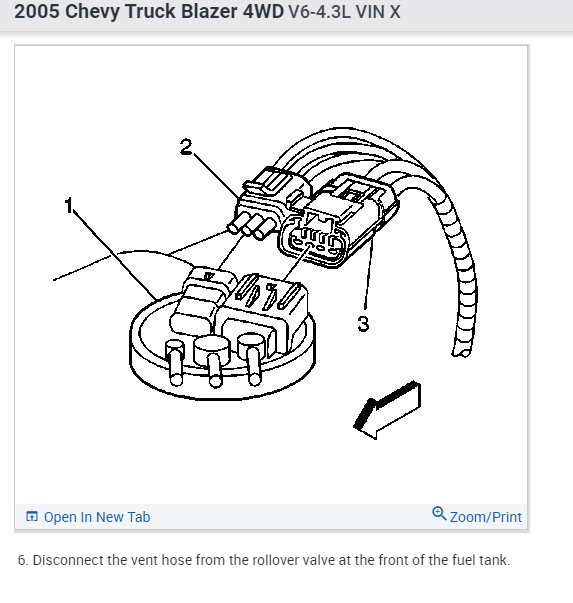 2005 Chevy Truck Blazer 4WD V6-4.3L VIN X

2

1

3

Open In New Tab

Zoom/Print

6. Disconnect the vent hose from the rollover valve at the front of the fuel tank.