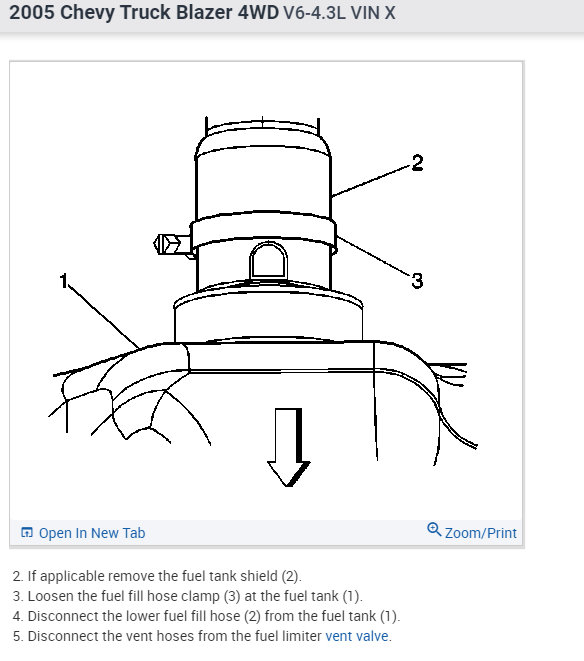 2005 Chevy Truck Blazer 4WD V6-4.3L VIN X

2

3

1

Open In New Tab

Zoom/Print

2. If applicable remove the fuel tank shield (2).
3. Loosen the fuel fill hose clamp (3) at the fuel tank (1).
4. Disconnect the lower fuel fill hose (2) from the fuel tank (1).
5. Disconnect the vent hoses from the fuel limiter vent valve.