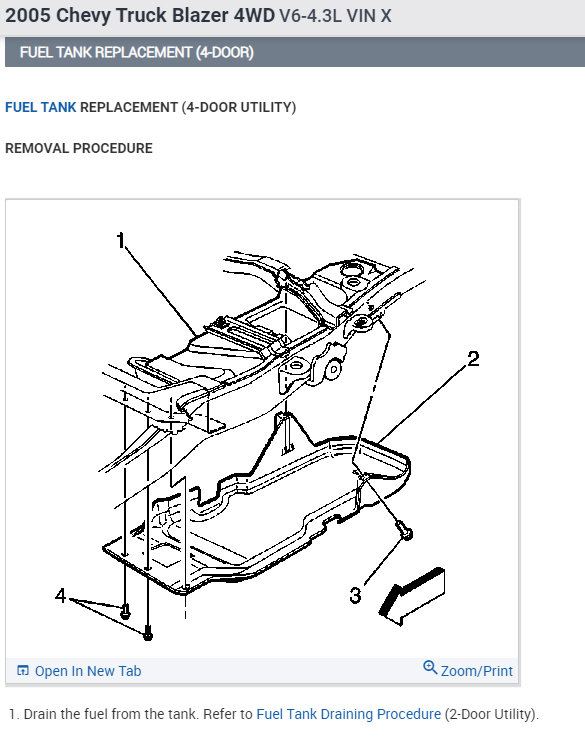 2005 Chevy Truck Blazer 4WD V6-4.3L VIN X

FUEL TANK REPLACEMENT (4-DOOR)

FUEL TANK REPLACEMENT (4-DOOR UTILITY)

REMOVAL PROCEDURE

1

2

3

4

Open In New Tab

Zoom/Print

1. Drain the fuel from the tank. Refer to Fuel Tank Draining Procedure (2-Door Utility).