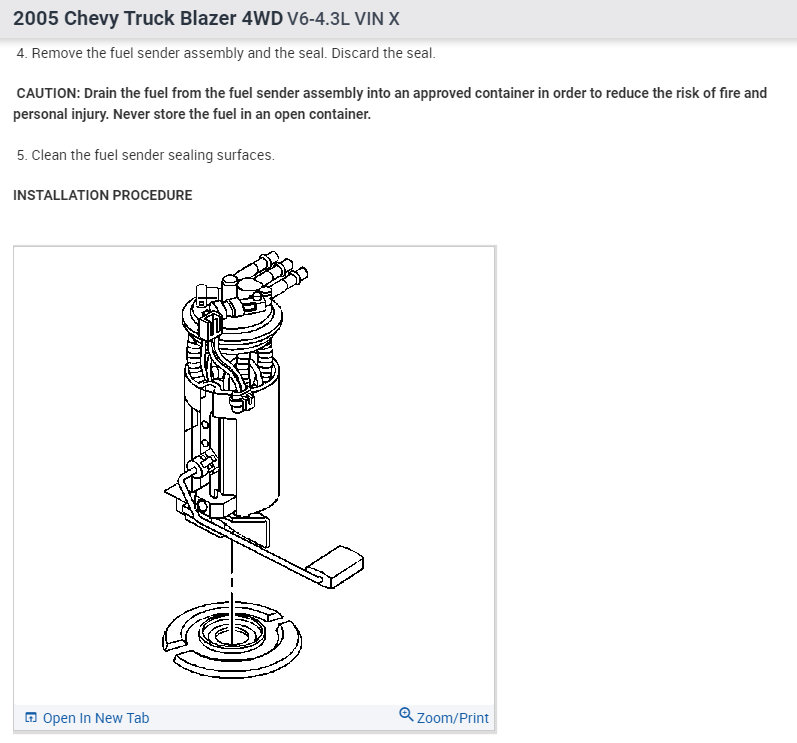 2005 Chevy Truck Blazer 4WD V6-4.3L VIN X

4. Remove the fuel sender assembly and the seal. Discard the seal.

CAUTION: Drain the fuel from the fuel sender assembly into an approved container in order to reduce the risk of fire and personal injury. Never store the fuel in an open container.

5. Clean the fuel sender sealing surfaces.

INSTALLATION PROCEDURE

Open In New Tab

Zoom/Print