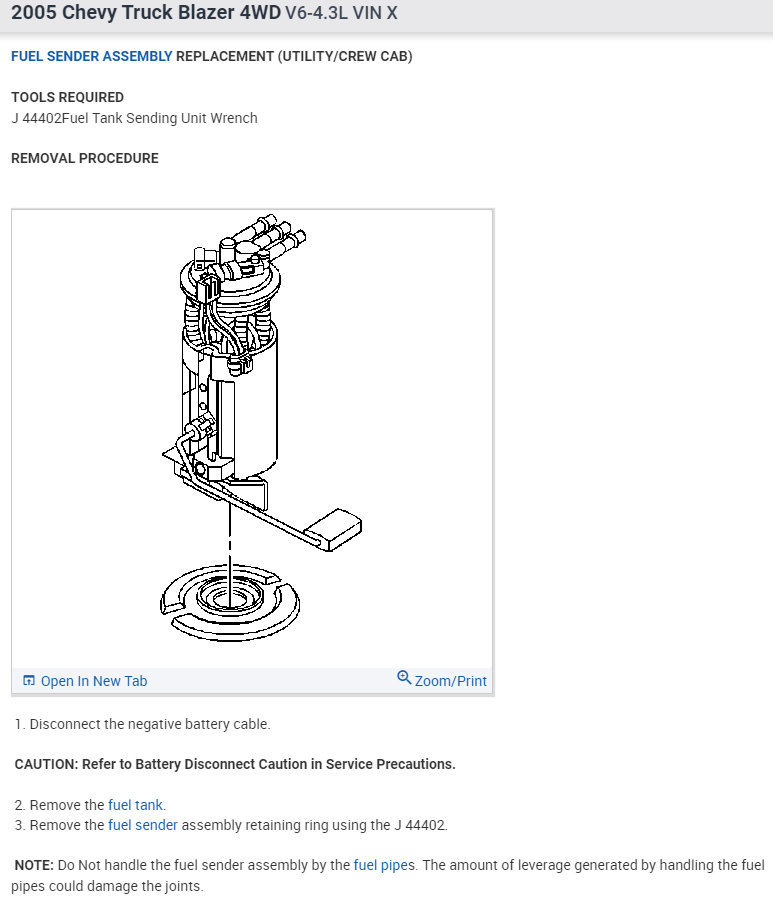 2005 Chevy Truck Blazer 4WD V6-4.3L VIN X

FUEL SENDER ASSEMBLY REPLACEMENT (UTILITY/CREW CAB)

TOOLS REQUIRED
J 44402Fuel Tank Sending Unit Wrench

REMOVAL PROCEDURE

Open In New Tab
Zoom/Print

1. Disconnect the negative battery cable.

CAUTION: Refer to Battery Disconnect Caution in Service Precautions.

2. Remove the fuel tank.
3. Remove the fuel sender assembly retaining ring using the J 44402.

NOTE: Do Not handle the fuel sender assembly by the fuel pipes. The amount of leverage generated by handling the fuel pipes could damage the joints.