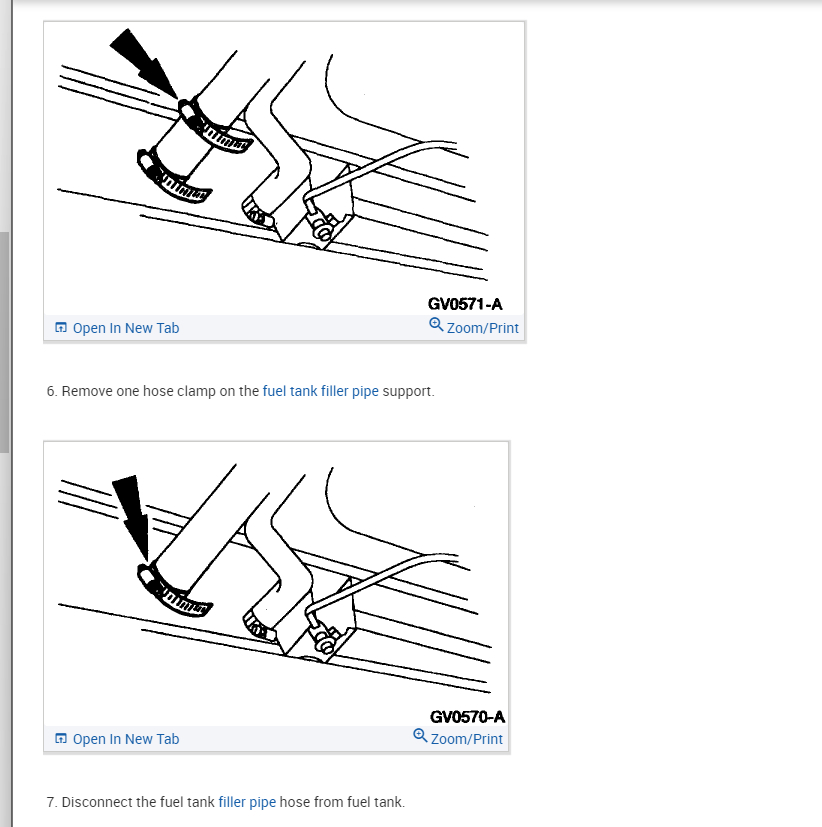 GV0571-A

Open In New Tab Zoom/Print

6. Remove one hose clamp on the fuel tank filler pipe support.

GV0570-A

Open In New Tab Zoom/Print

7. Disconnect the fuel tank filler pipe hose from fuel tank.