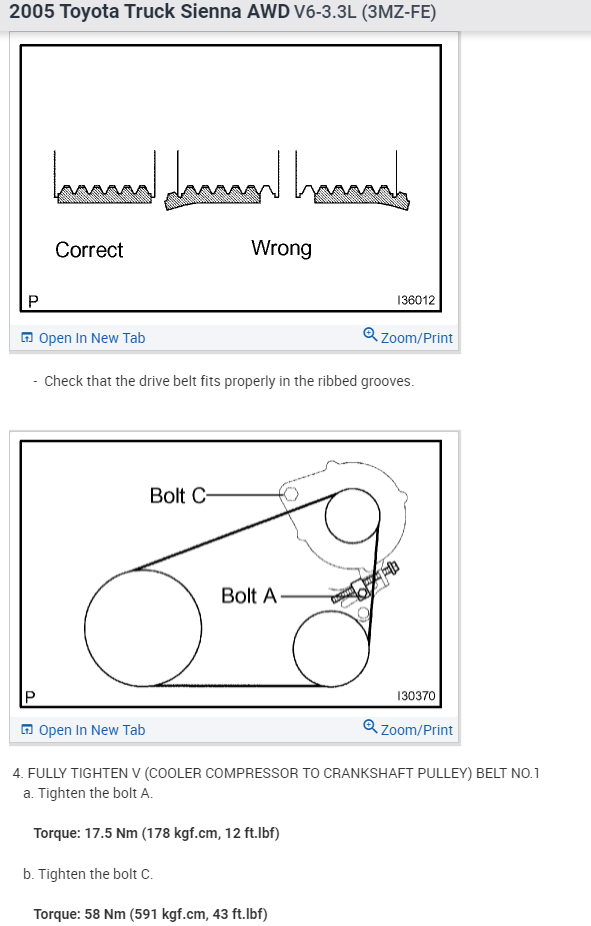 2005 Toyota Truck Sienna AWD V6-3.3L (3MZ-FE)

Correct

Wrong

P

I36012

Open In New Tab

Zoom/Print

- Check that the drive belt fits properly in the ribbed grooves.

Bolt C

Bolt A

P

I30370

Open In New Tab

Zoom/Print

4. FULLY TIGHTEN V (COOLER COMPRESSOR TO CRANKSHAFT PULLEY) BELT NO.1

a. Tighten the bolt A.

Torque: 17.5 Nm (178 kgf.cm, 12 ft.lbf)

b. Tighten the bolt C.

Torque: 58 Nm (591 kgf.cm, 43 ft.lbf)