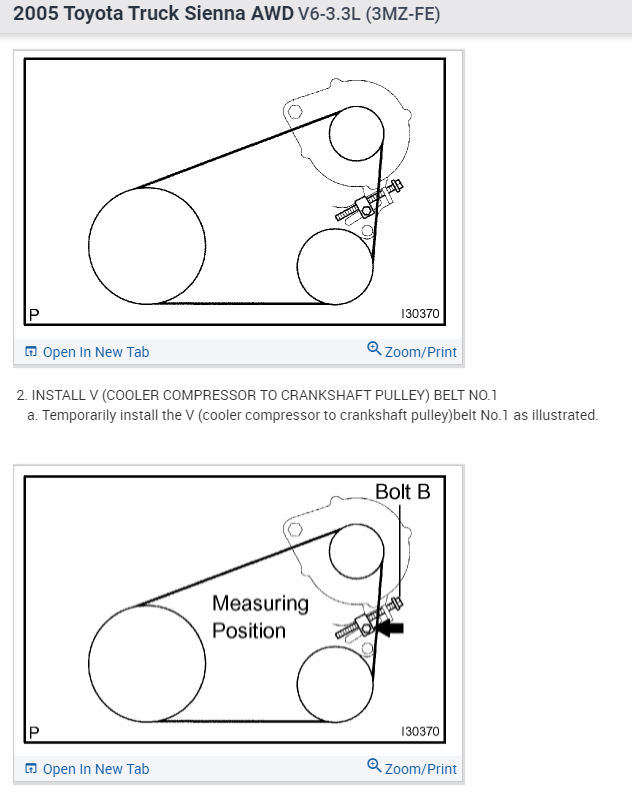 2005 Toyota Truck Sienna AWD V6-3.3L (3MZ-FE)

P

I30370

Open In New Tab

Zoom/Print

2. INSTALL V (COOLER COMPRESSOR TO CRANKSHAFT PULLEY) BELT NO.1

a. Temporarily install the V (cooler compressor to crankshaft pulley)belt No.1 as illustrated.

Bolt B

Measuring Position

P

I30370

Open In New Tab

Zoom/Print