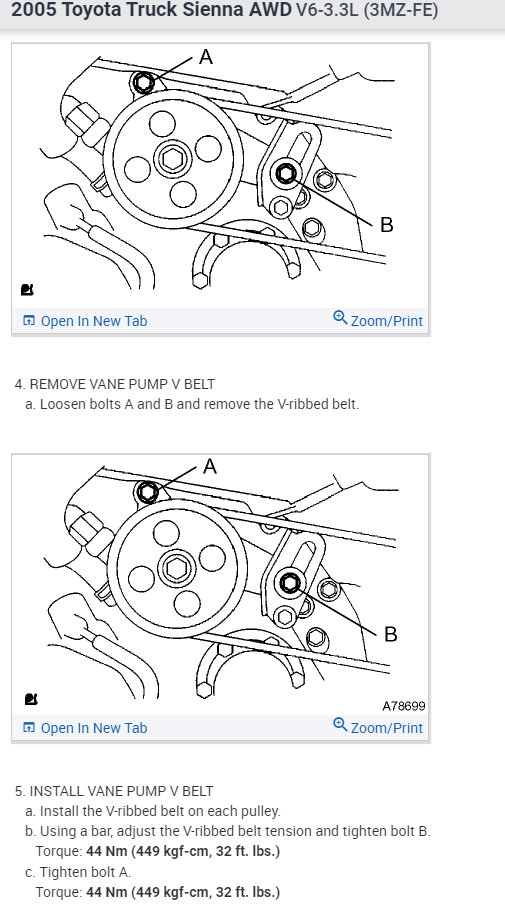 2005 Toyota Truck Sienna AWD V6-3.3L (3MZ-FE)

A

B

Open In New Tab Zoom/Print

4. REMOVE VANE PUMP V BELT
a. Loosen bolts A and B and remove the V-ribbed belt.

A

B

A78699

Open In New Tab Zoom/Print

5. INSTALL VANE PUMP V BELT
a. Install the V-ribbed belt on each pulley.
b. Using a bar, adjust the V-ribbed belt tension and tighten bolt B.
Torque: 44 Nm (449 kgf-cm, 32 ft. lbs.)
c. Tighten bolt A.
Torque: 44 Nm (449 kgf-cm, 32 ft. lbs.)