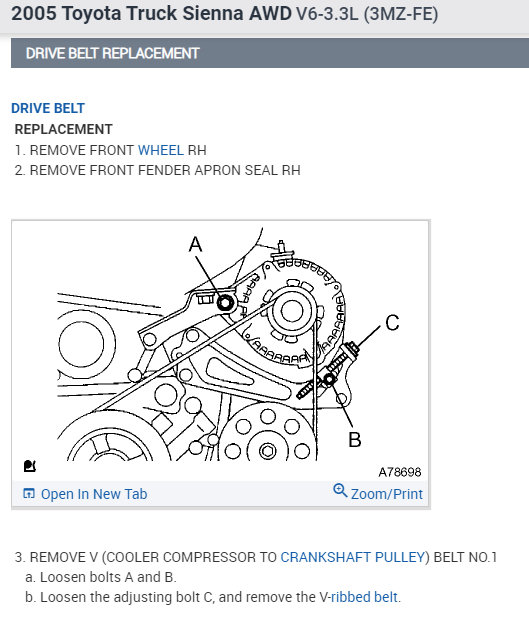 2005 Toyota Truck Sienna AWD V6-3.3L (3MZ-FE)

DRIVE BELT REPLACEMENT

DRIVE BELT

REPLACEMENT

1. REMOVE FRONT WHEEL RH

2. REMOVE FRONT FENDER APRON SEAL RH

A

C

B

A78698

Open In New Tab

Zoom/Print

3. REMOVE V (COOLER COMPRESSOR TO CRANKSHAFT PULLEY) BELT NO.1

a. Loosen bolts A and B.

b. Loosen the adjusting bolt C, and remove the V-ribbed belt.