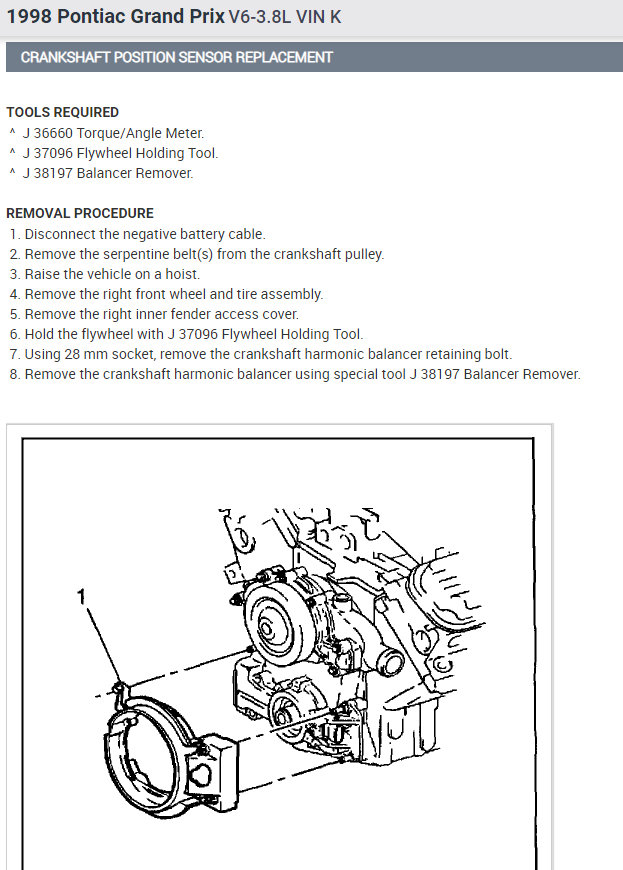 1998 Pontiac Grand Prix V6-3.8L VIN K

CRANKSHAFT POSITION SENSOR REPLACEMENT

TOOLS REQUIRED
^ J 36660 Torque/Angle Meter.
^ J 37096 Flywheel Holding Tool.
^ J 38197 Balancer Remover.

REMOVAL PROCEDURE
1. Disconnect the negative battery cable.
2. Remove the serpentine belt(s) from the crankshaft pulley.
3. Raise the vehicle on a hoist.
4. Remove the right front wheel and tire assembly.
5. Remove the right inner fender access cover.
6. Hold the flywheel with J 37096 Flywheel Holding Tool.
7. Using 28 mm socket, remove the crankshaft harmonic balancer retaining bolt.
8. Remove the crankshaft harmonic balancer using special tool J 38197 Balancer Remover.

1