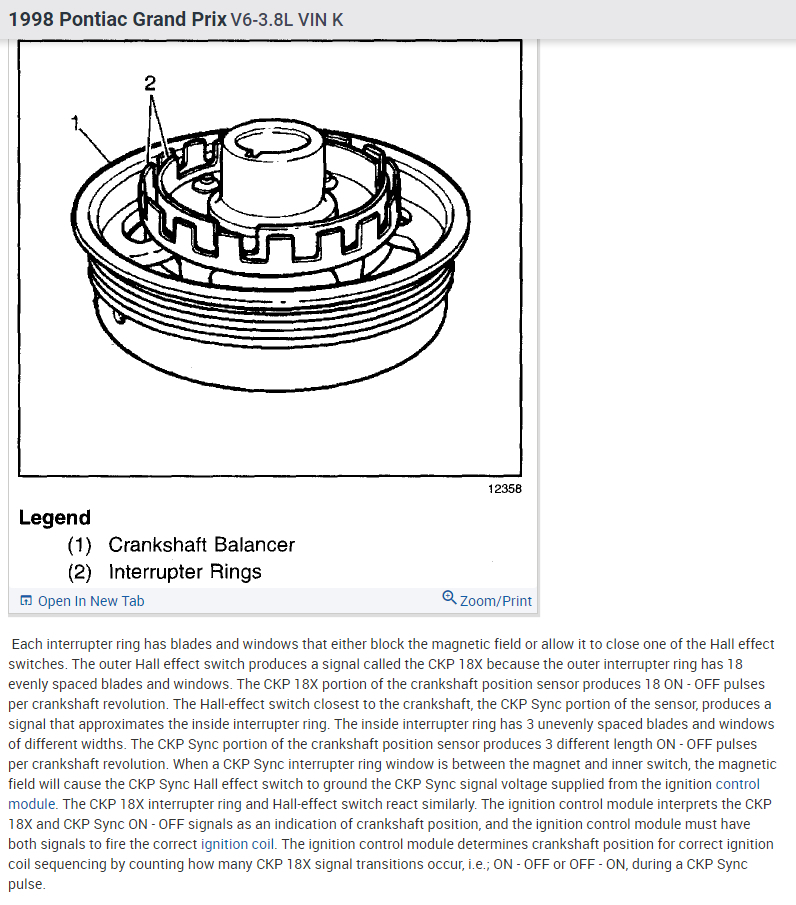 1998 Pontiac Grand Prix V6-3.8L VIN K

2

1

12358

Legend

(1) Crankshaft Balancer

(2) Interrupter Rings

Open In New Tab

Zoom/Print

Each interrupter ring has blades and windows that either block the magnetic field or allow it to close one of the Hall effect switches. The outer Hall effect switch produces a signal called the CKP 18X because the outer interrupter ring has 18 evenly spaced blades and windows. The CKP 18X portion of the crankshaft position sensor produces 18 ON - OFF pulses per crankshaft revolution. The Hall-effect switch closest to the crankshaft, the CKP Sync portion of the sensor, produces a signal that approximates the inside interrupter ring. The inside interrupter ring has 3 unevenly spaced blades and windows of different widths. The CKP Sync portion of the crankshaft position sensor produces 3 different length ON - OFF pulses per crankshaft revolution. When a CKP Sync interrupter ring window is between the magnet and inner switch, the magnetic field will cause the CKP Sync Hall effect switch to ground the CKP Sync signal voltage supplied from the ignition control module. The CKP 18X interrupter ring and Hall-effect switch react similarly. The ignition control module interprets the CKP 18X and CKP Sync ON - OFF signals as an indication of crankshaft position, and the ignition control module must have both signals to fire the correct ignition coil. The ignition control module determines crankshaft position for correct ignition coil sequencing by counting how many CKP 18X signal transitions occur, i.e.; ON - OFF or OFF - ON, during a CKP Sync pulse.