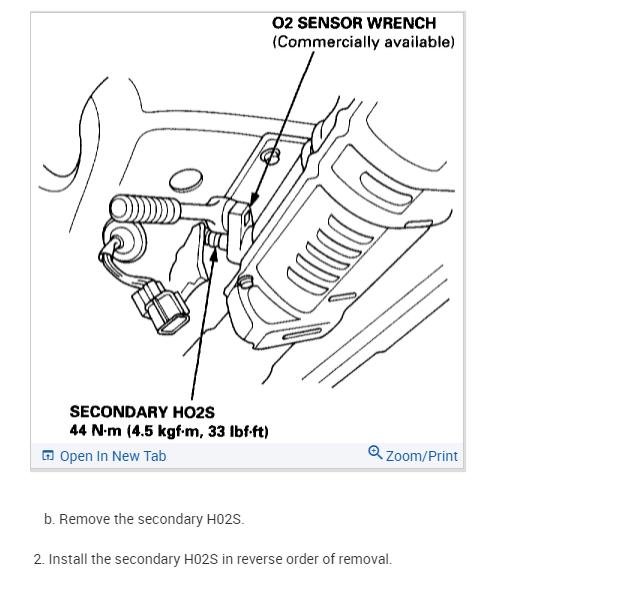 O2 SENSOR WRENCH
(Commercially available)

SECONDARY HO2S
44 N·m (4.5 kgf·m, 33 lbf·ft)

Open In New Tab

Zoom/Print

b. Remove the secondary H02S.

2. Install the secondary H02S in reverse order of removal.