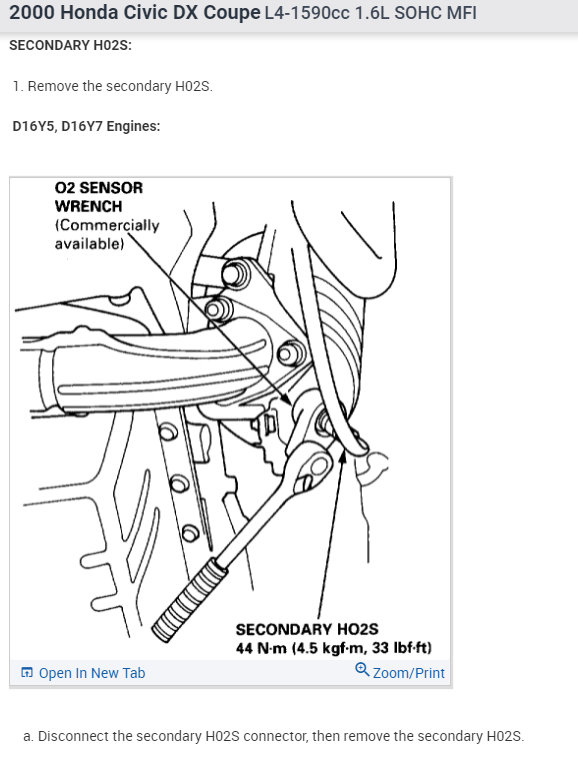 2000 Honda Civic DX Coupe L4-1590cc 1.6L SOHC MFI

SECONDARY H02S:

1. Remove the secondary H02S.

D16Y5, D16Y7 Engines:

O2 SENSOR WRENCH (Commercially available)

SECONDARY HO2S
44 N·m (4.5 kgf·m, 33 lbf·ft)

Open In New Tab

Zoom/Print

a. Disconnect the secondary H02S connector, then remove the secondary H02S.