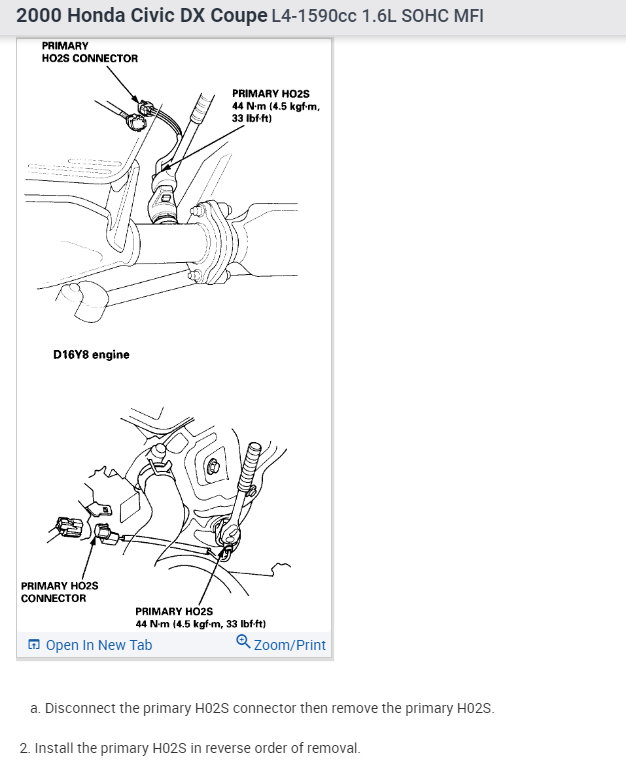 2000 Honda Civic DX Coupe L4-1590cc 1.6L SOHC MFI

PRIMARY HO2S CONNECTOR

PRIMARY HO2S 44 N·m (4.5 kgf·m, 33 lbf·ft)

D16Y8 engine

PRIMARY HO2S CONNECTOR

PRIMARY HO2S 44 N·m (4.5 kgf·m, 33 lbf·ft)

Open In New Tab

Zoom/Print

a. Disconnect the primary H02S connector then remove the primary H02S.

2. Install the primary H02S in reverse order of removal.