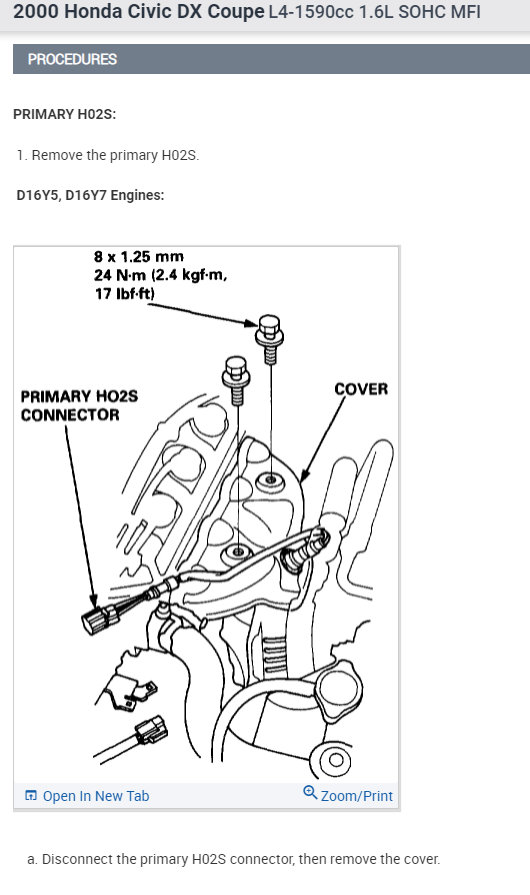 2000 Honda Civic DX Coupe L4-1590cc 1.6L SOHC MFI

PROCEDURES

PRIMARY H02S:

1. Remove the primary H02S.

D16Y5, D16Y7 Engines:

8 x 1.25 mm
24 N·m (2.4 kgf·m, 17 lbf·ft)

PRIMARY HO2S CONNECTOR

COVER

Open In New Tab

Zoom/Print

a. Disconnect the primary H02S connector, then remove the cover.