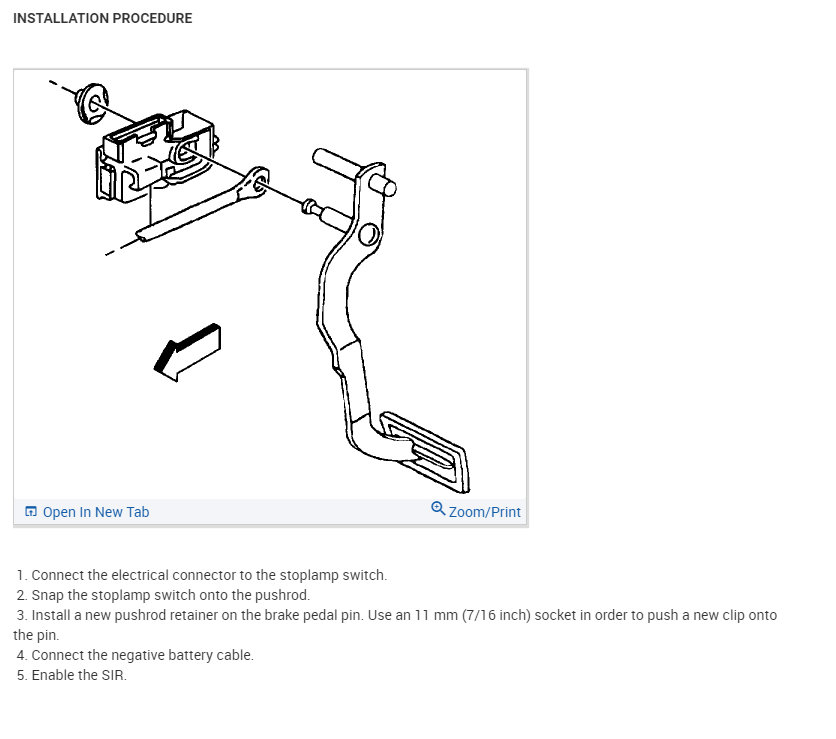 INSTALLATION PROCEDURE

Open In New Tab

Zoom/Print

1. Connect the electrical connector to the stoplamp switch.
2. Snap the stoplamp switch onto the pushrod.
3. Install a new pushrod retainer on the brake pedal pin. Use an 11 mm (7/16 inch) socket in order to push a new clip onto the pin.
4. Connect the negative battery cable.
5. Enable the SIR.