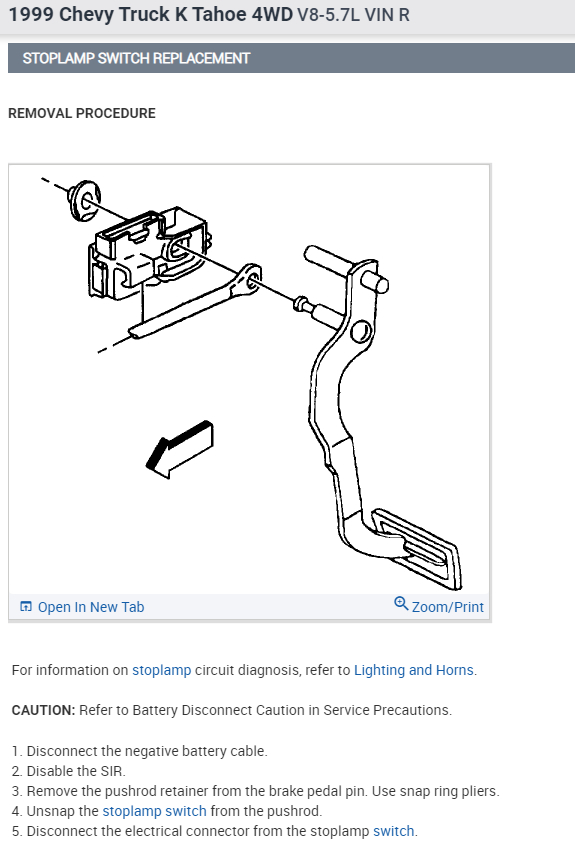 1999 Chevy Truck K Tahoe 4WD V8-5.7L VIN R

STOPLAMP SWITCH REPLACEMENT

REMOVAL PROCEDURE

Open In New Tab

Zoom/Print

For information on stoplamp circuit diagnosis, refer to Lighting and Horns.

CAUTION: Refer to Battery Disconnect Caution in Service Precautions.

1. Disconnect the negative battery cable.
2. Disable the SIR.
3. Remove the pushrod retainer from the brake pedal pin. Use snap ring pliers.
4. Unsnap the stoplamp switch from the pushrod.
5. Disconnect the electrical connector from the stoplamp switch.