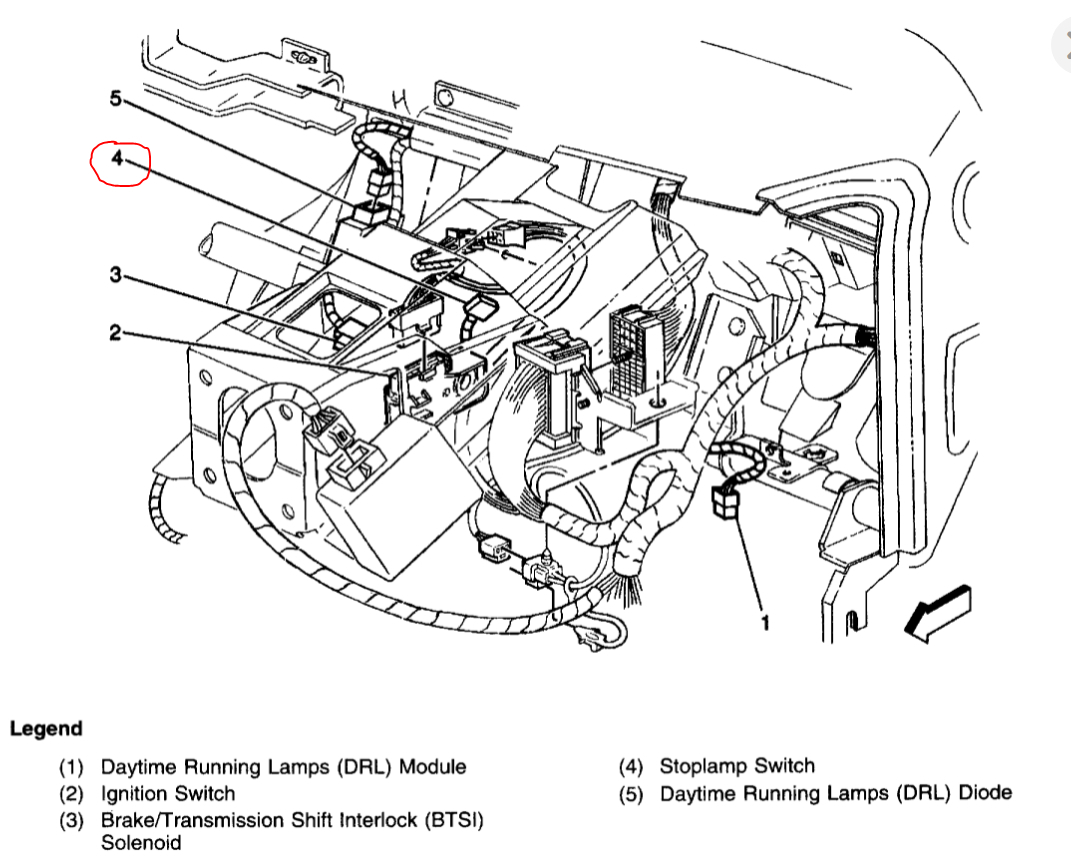 5
4
3
2
1

Legend

(1) Daytime Running Lamps (DRL) Module
(2) Ignition Switch
(3) Brake/Transmission Shift Interlock (BTSI) Solenoid

(4) Stoplamp Switch
(5) Daytime Running Lamps (DRL) Diode