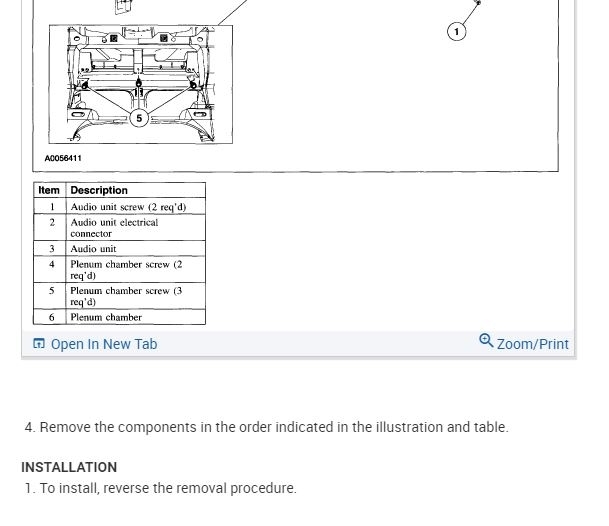 1

5

A0056411

| Item | Description |
|---|---|
| 1 | Audio unit screw (2 req'd) |
| 2 | Audio unit electrical connector |
| 3 | Audio unit |
| 4 | Plenum chamber screw (2 req'd) |
| 5 | Plenum chamber screw (3 req'd) |
| 6 | Plenum chamber |

Open In New Tab

Zoom/Print

4. Remove the components in the order indicated in the illustration and table.

INSTALLATION

1. To install, reverse the removal procedure.