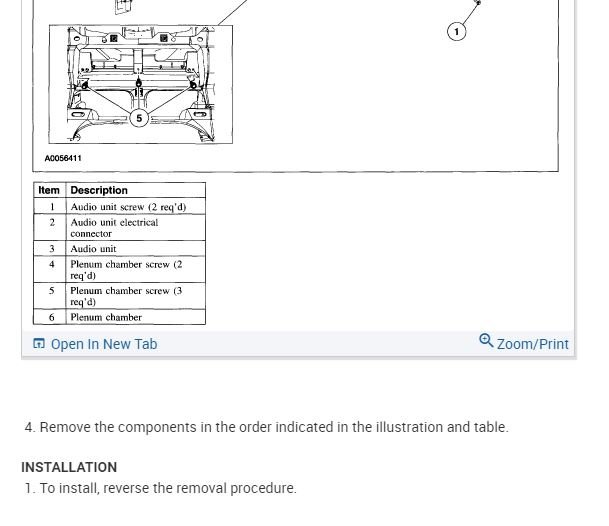 1

5

A0056411

| Item | Description |
|---|---|
| 1 | Audio unit screw (2 req'd) |
| 2 | Audio unit electrical connector |
| 3 | Audio unit |
| 4 | Plenum chamber screw (2 req'd) |
| 5 | Plenum chamber screw (3 req'd) |
| 6 | Plenum chamber |

Open In New Tab

Zoom/Print

4. Remove the components in the order indicated in the illustration and table.

INSTALLATION

1. To install, reverse the removal procedure.