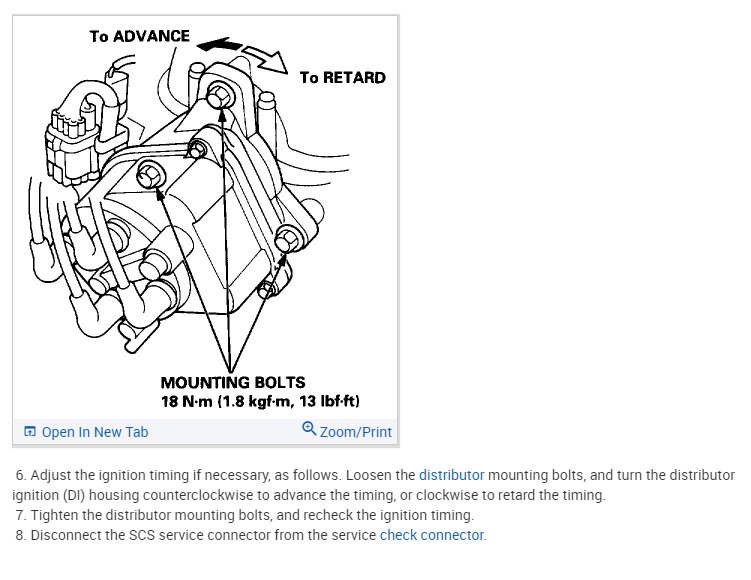 To ADVANCE

To RETARD

MOUNTING BOLTS
18 N·m (1.8 kgf·m, 13 lbf·ft)

Open In New Tab

Zoom/Print

6. Adjust the ignition timing if necessary, as follows. Loosen the distributor mounting bolts, and turn the distributor ignition (DI) housing counterclockwise to advance the timing, or clockwise to retard the timing.
7. Tighten the distributor mounting bolts, and recheck the ignition timing.
8. Disconnect the SCS service connector from the service check connector.