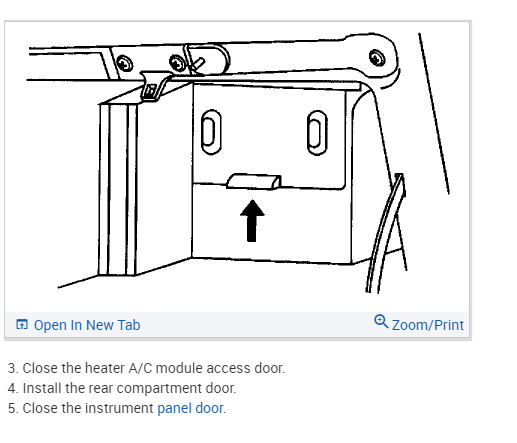 Open In New Tab
Zoom/Print

3. Close the heater A/C module access door.
4. Install the rear compartment door.
5. Close the instrument panel door.