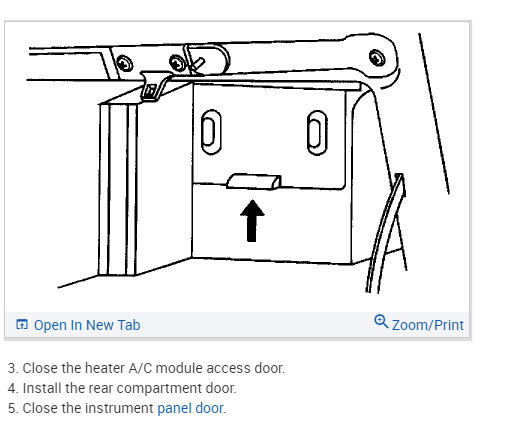 Open In New Tab

Zoom/Print

3. Close the heater A/C module access door.
4. Install the rear compartment door.
5. Close the instrument panel door.