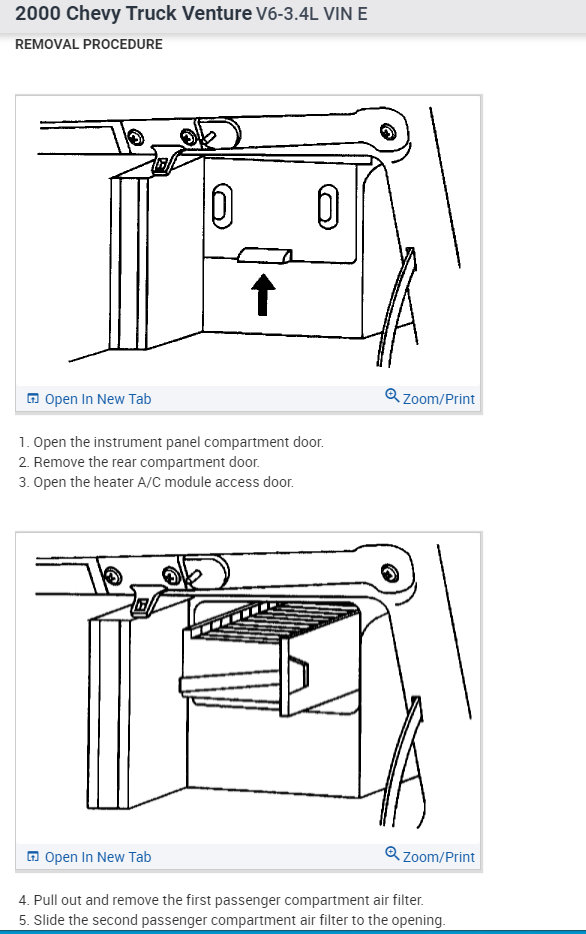 2000 Chevy Truck Venture V6-3.4L VIN E

REMOVAL PROCEDURE

Open In New Tab Zoom/Print

1. Open the instrument panel compartment door.
2. Remove the rear compartment door.
3. Open the heater A/C module access door.

Open In New Tab Zoom/Print

4. Pull out and remove the first passenger compartment air filter.
5. Slide the second passenger compartment air filter to the opening.