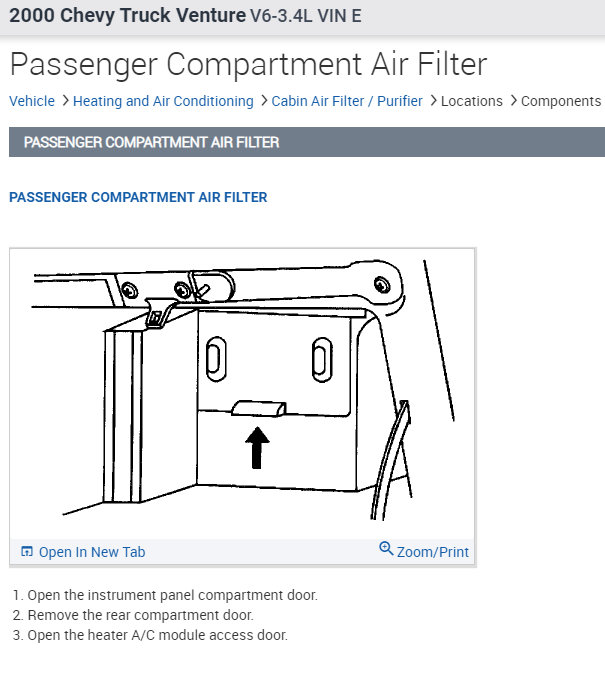 2000 Chevy Truck Venture V6-3.4L VIN E

Passenger Compartment Air Filter

Vehicle > Heating and Air Conditioning > Cabin Air Filter / Purifier > Locations > Components

PASSENGER COMPARTMENT AIR FILTER

PASSENGER COMPARTMENT AIR FILTER

Open In New Tab

Zoom/Print

1. Open the instrument panel compartment door.
2. Remove the rear compartment door.
3. Open the heater A/C module access door.