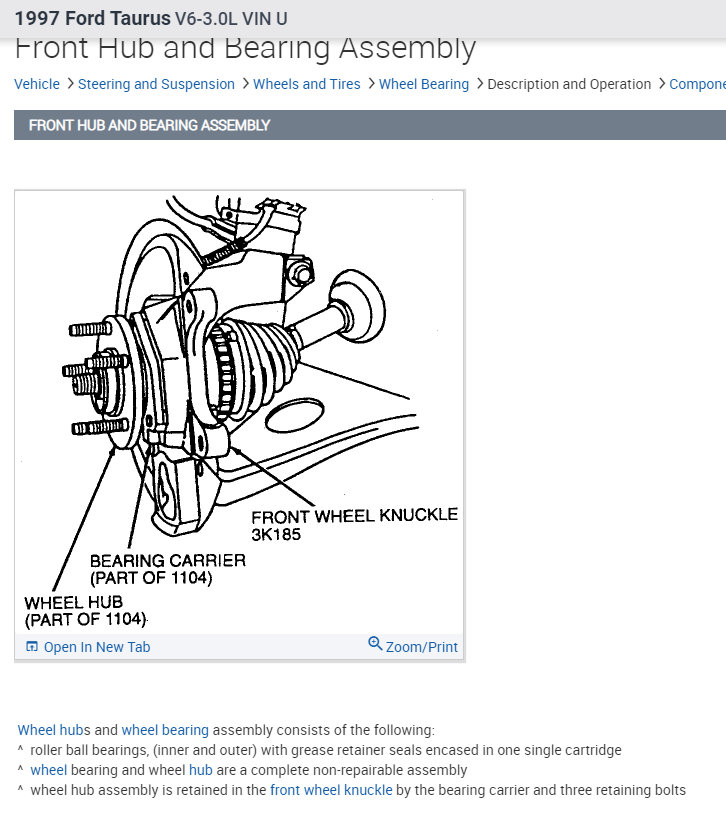 1997 Ford Taurus V6-3.0L VIN U

Front Hub and Bearing Assembly

Vehicle > Steering and Suspension > Wheels and Tires > Wheel Bearing > Description and Operation > Compone

FRONT HUB AND BEARING ASSEMBLY

FRONT WHEEL KNUCKLE
3K185

BEARING CARRIER
(PART OF 1104)

WHEEL HUB
(PART OF 1104)

Open In New Tab

Zoom/Print

Wheel hubs and wheel bearing assembly consists of the following:
^ roller ball bearings, (inner and outer) with grease retainer seals encased in one single cartridge
^ wheel bearing and wheel hub are a complete non-repairable assembly
^ wheel hub assembly is retained in the front wheel knuckle by the bearing carrier and three retaining bolts