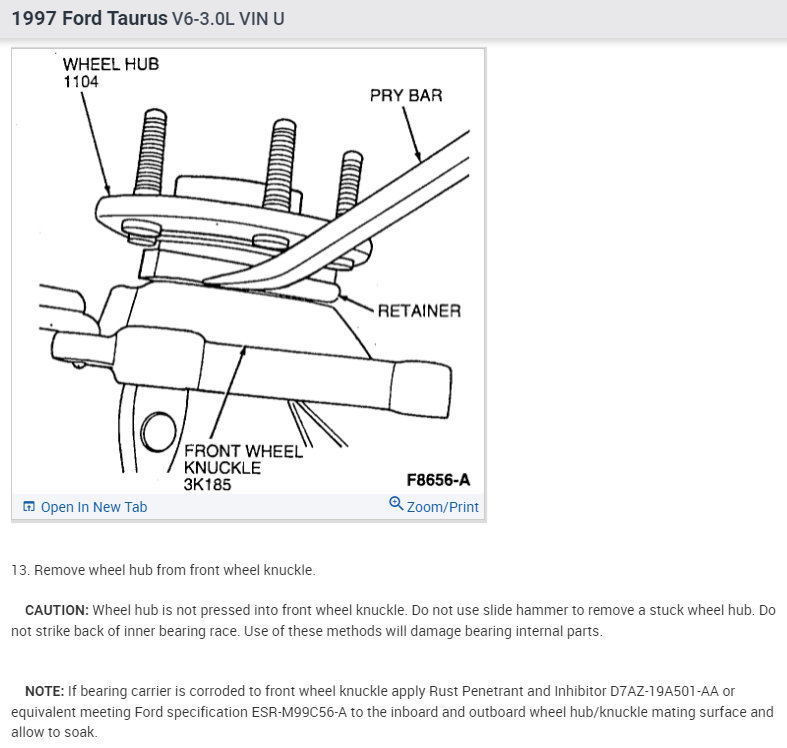 1997 Ford Taurus V6-3.0L VIN U

WHEEL HUB
1104

PRY BAR

RETAINER

FRONT WHEEL
KNUCKLE
3K185

F8656-A

Open In New Tab

Zoom/Print

13. Remove wheel hub from front wheel knuckle.

CAUTION: Wheel hub is not pressed into front wheel knuckle. Do not use slide hammer to remove a stuck wheel hub. Do not strike back of inner bearing race. Use of these methods will damage bearing internal parts.

NOTE: If bearing carrier is corroded to front wheel knuckle apply Rust Penetrant and Inhibitor D7AZ-19A501-AA or equivalent meeting Ford specification ESR-M99C56-A to the inboard and outboard wheel hub/knuckle mating surface and allow to soak.