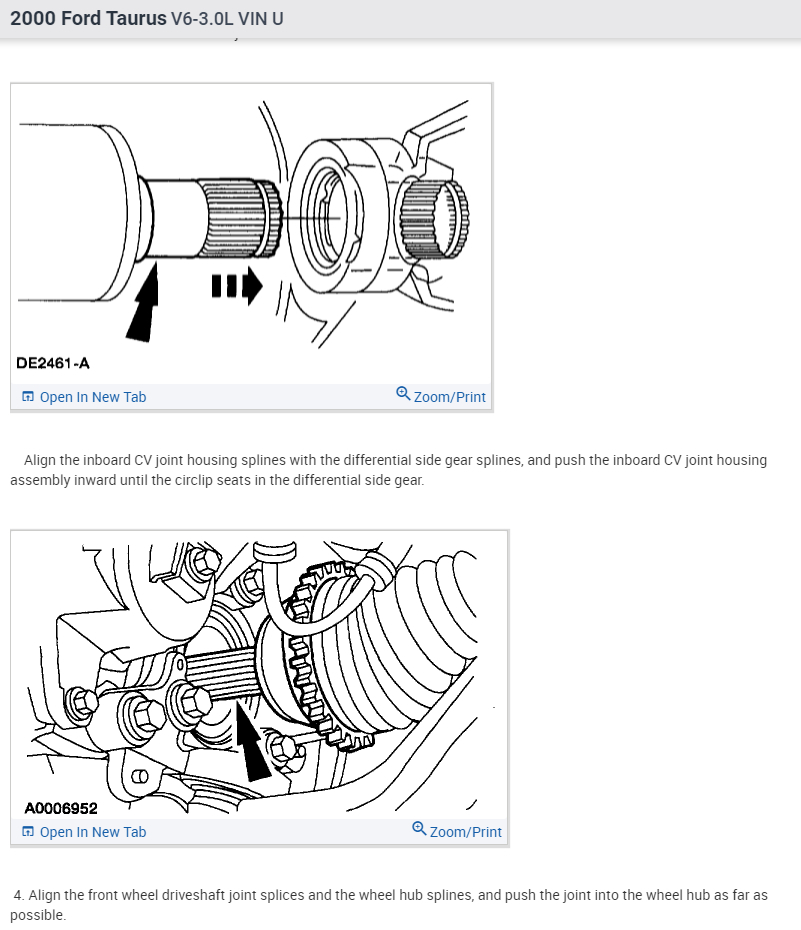 2000 Ford Taurus V6-3.0L VIN U

DE2461-A

Open In New Tab

Zoom/Print

Align the inboard CV joint housing splines with the differential side gear splines, and push the inboard CV joint housing assembly inward until the circlip seats in the differential side gear.

A0006952

Open In New Tab

Zoom/Print

4. Align the front wheel driveshaft joint splices and the wheel hub splines, and push the joint into the wheel hub as far as possible.