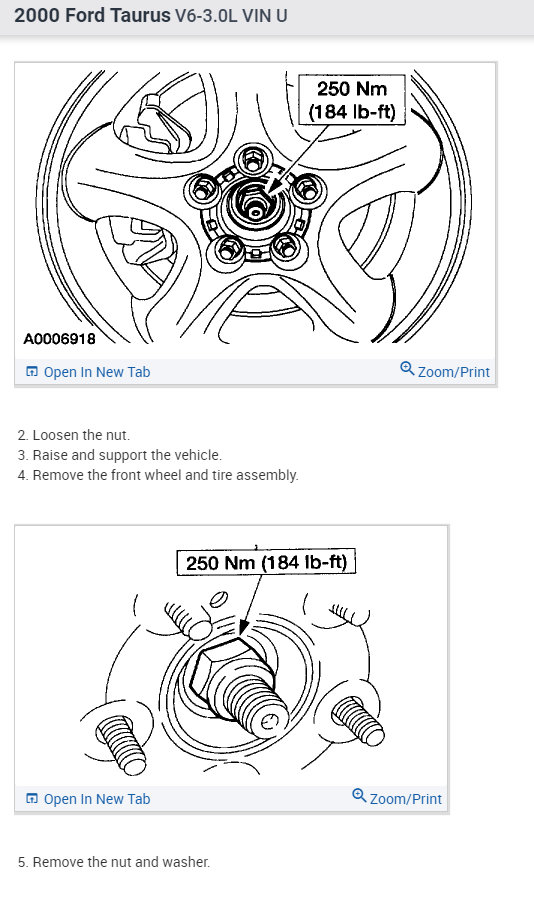 2000 Ford Taurus V6-3.0L VIN U

250 Nm
(184 lb-ft)

A0006918

Open In New Tab

Zoom/Print

2. Loosen the nut.
3. Raise and support the vehicle.
4. Remove the front wheel and tire assembly.

250 Nm (184 lb-ft)

Open In New Tab

Zoom/Print

5. Remove the nut and washer.