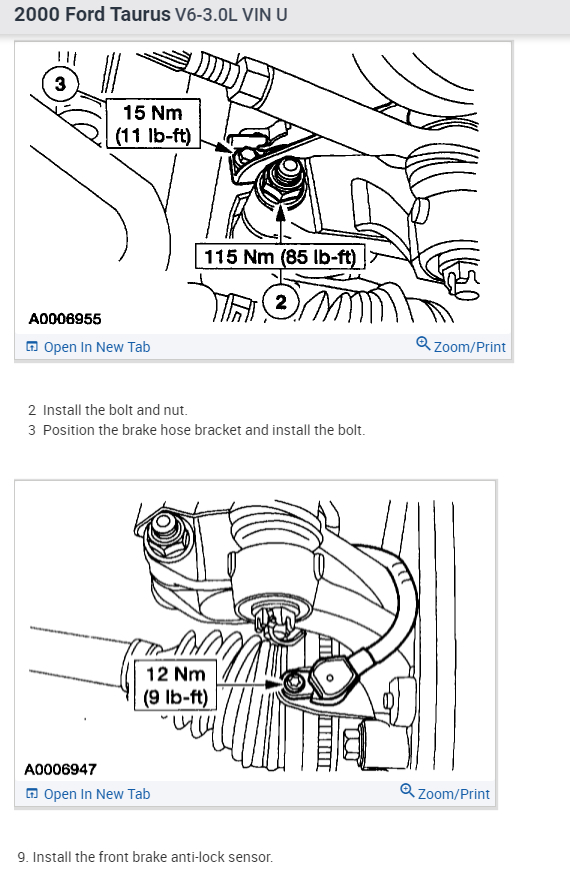 2000 Ford Taurus V6-3.0L VIN U

3
15 Nm
(11 lb-ft)
115 Nm (85 lb-ft)
2
A0006955
Open In New Tab
Zoom/Print

2 Install the bolt and nut.
3 Position the brake hose bracket and install the bolt.

12 Nm
(9 lb-ft)
A0006947
Open In New Tab
Zoom/Print

9. Install the front brake anti-lock sensor.