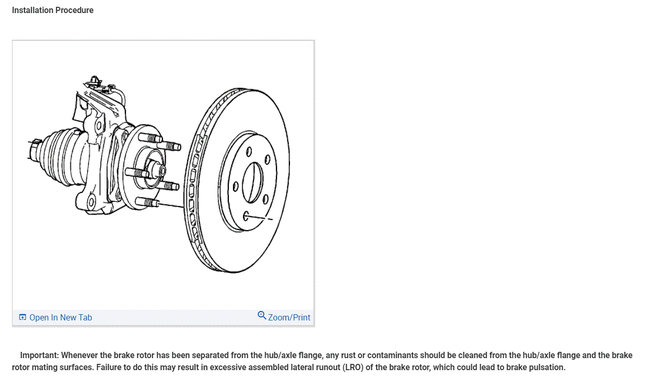 Installation Procedure

Open In New Tab

Zoom/Print

Important: Whenever the brake rotor has been separated from the hub/axle flange, any rust or contaminants should be cleaned from the hub/axle flange and the brake rotor mating surfaces. Failure to do this may result in excessive assembled lateral runout (LRO) of the brake rotor, which could lead to brake pulsation.