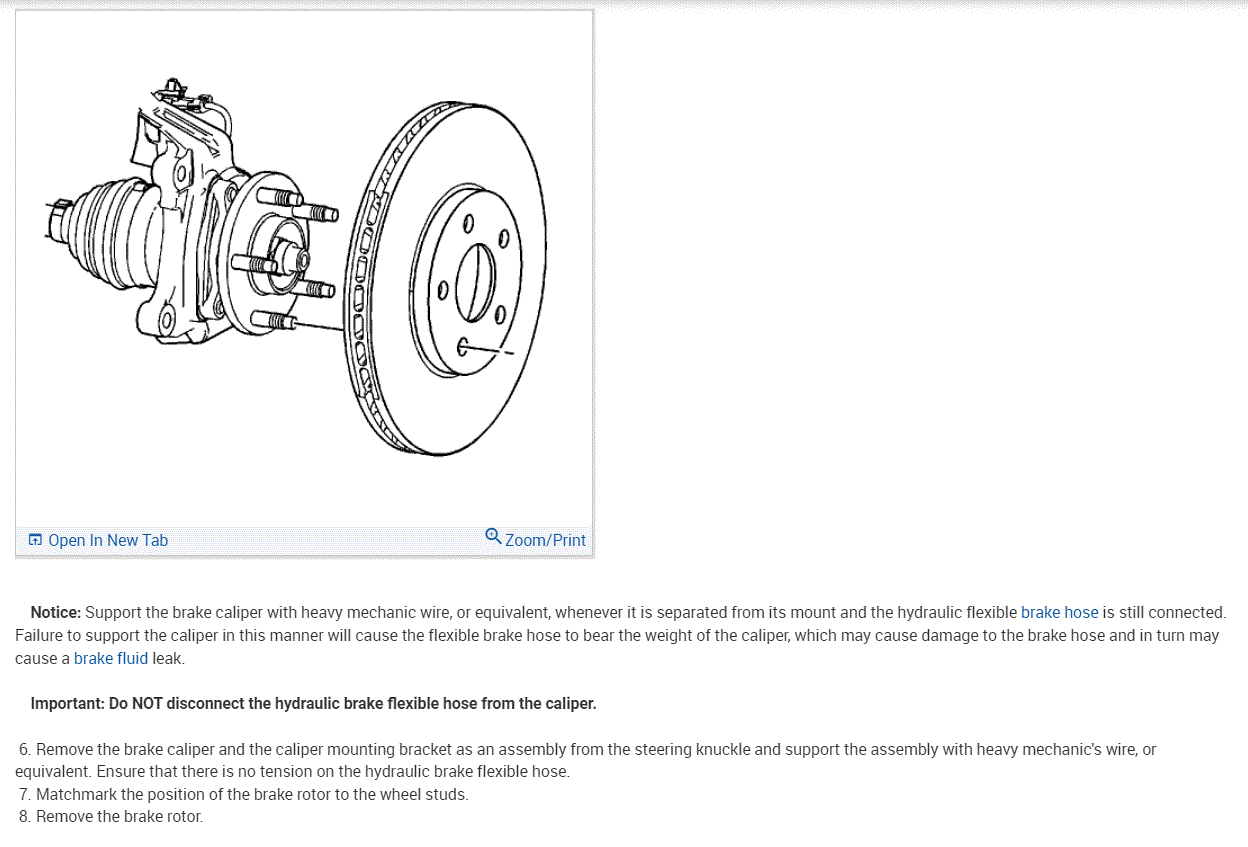 Open In New Tab

Zoom/Print

Notice: Support the brake caliper with heavy mechanic wire, or equivalent, whenever it is separated from its mount and the hydraulic flexible brake hose is still connected. Failure to support the caliper in this manner will cause the flexible brake hose to bear the weight of the caliper, which may cause damage to the brake hose and in turn may cause a brake fluid leak.

Important: Do NOT disconnect the hydraulic brake flexible hose from the caliper.

6. Remove the brake caliper and the caliper mounting bracket as an assembly from the steering knuckle and support the assembly with heavy mechanic's wire, or equivalent. Ensure that there is no tension on the hydraulic brake flexible hose.
7. Matchmark the position of the brake rotor to the wheel studs.
8. Remove the brake rotor.