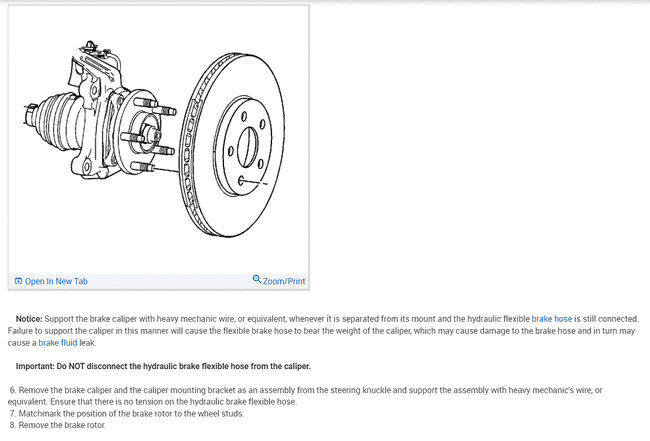 Open In New Tab

Zoom/Print

Notice: Support the brake caliper with heavy mechanic wire, or equivalent, whenever it is separated from its mount and the hydraulic flexible brake hose is still connected. Failure to support the caliper in this manner will cause the flexible brake hose to bear the weight of the caliper, which may cause damage to the brake hose and in turn may cause a brake fluid leak.

Important: Do NOT disconnect the hydraulic brake flexible hose from the caliper.

6. Remove the brake caliper and the caliper mounting bracket as an assembly from the steering knuckle and support the assembly with heavy mechanic's wire, or equivalent. Ensure that there is no tension on the hydraulic brake flexible hose.
7. Matchmark the position of the brake rotor to the wheel studs.
8. Remove the brake rotor.