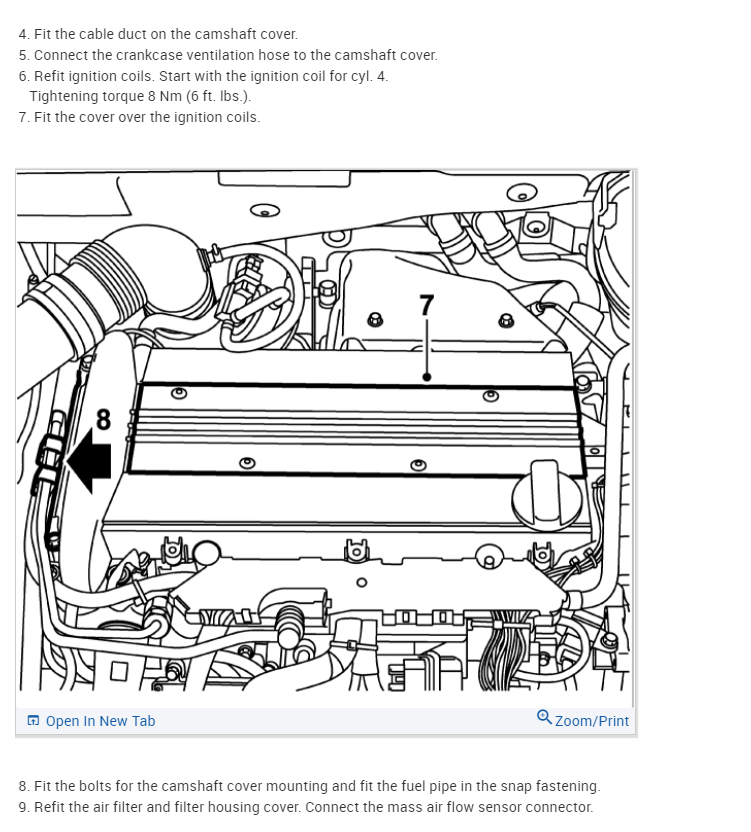 4. Fit the cable duct on the camshaft cover.
5. Connect the crankcase ventilation hose to the camshaft cover.
6. Refit ignition coils. Start with the ignition coil for cyl. 4.
Tightening torque 8 Nm (6 ft. lbs.).
7. Fit the cover over the ignition coils.

7
8

Open In New Tab
Zoom/Print

8. Fit the bolts for the camshaft cover mounting and fit the fuel pipe in the snap fastening.
9. Refit the air filter and filter housing cover. Connect the mass air flow sensor connector.