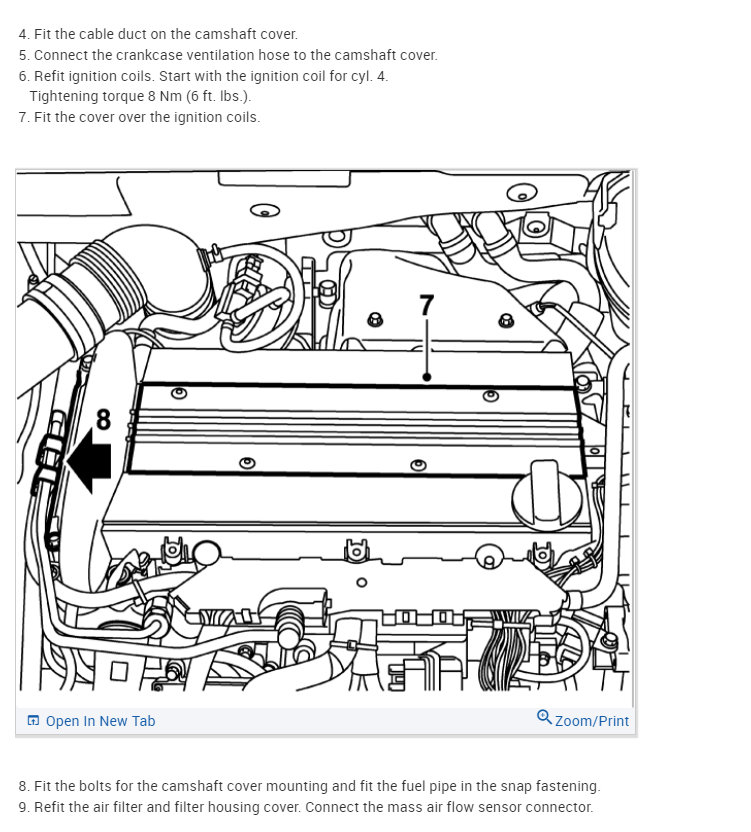 4. Fit the cable duct on the camshaft cover.
5. Connect the crankcase ventilation hose to the camshaft cover.
6. Refit ignition coils. Start with the ignition coil for cyl. 4. Tightening torque 8 Nm (6 ft. lbs.).
7. Fit the cover over the ignition coils.

7

8

Open In New Tab

Zoom/Print

8. Fit the bolts for the camshaft cover mounting and fit the fuel pipe in the snap fastening.
9. Refit the air filter and filter housing cover. Connect the mass air flow sensor connector.