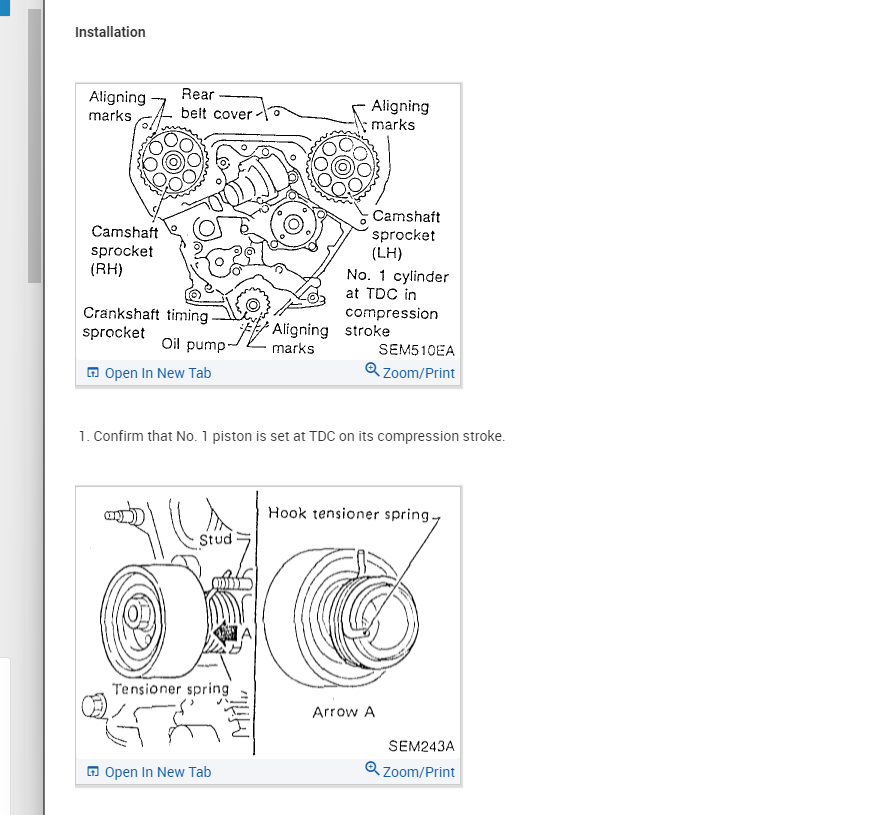 Installation

Aligning marks

Rear belt cover

Aligning marks

Camshaft sprocket (RH)

Camshaft sprocket (LH)

No. 1 cylinder at TDC in compression stroke

Crankshaft timing sprocket

Oil pump

Aligning marks

SEM510EA

Open In New Tab

Zoom/Print

1. Confirm that No. 1 piston is set at TDC on its compression stroke.

Stud

A

Tensioner spring

Hook tensioner spring

Arrow A

SEM243A

Open In New Tab

Zoom/Print