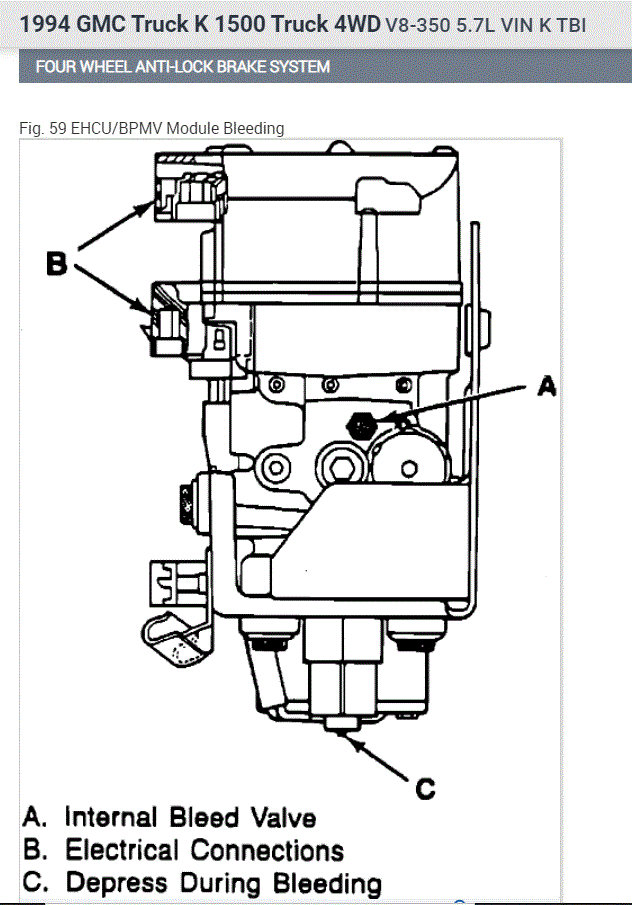 1994 GMC Truck K 1500 Truck 4WD V8-350 5.7L VIN K TBI

FOUR WHEEL ANTI-LOCK BRAKE SYSTEM

Fig. 59 EHCU/BPMV Module Bleeding

B

A

C

A. Internal Bleed Valve
B. Electrical Connections
C. Depress During Bleeding