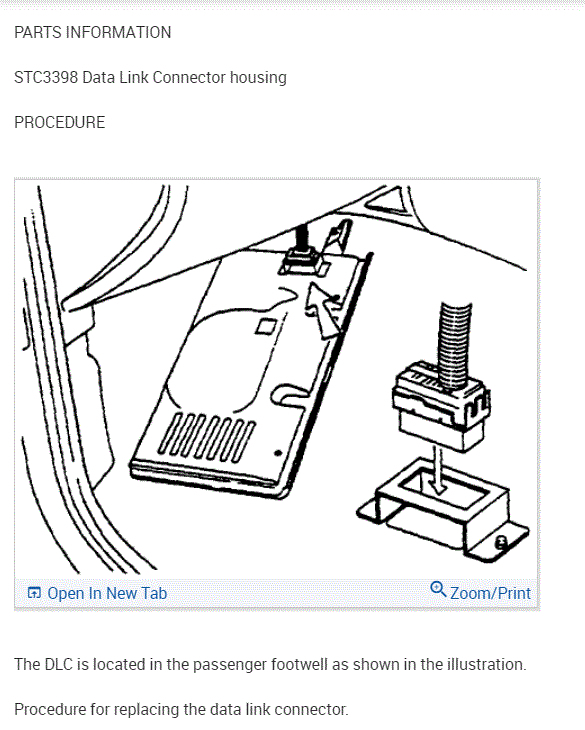 PARTS INFORMATION

STC3398 Data Link Connector housing

PROCEDURE

Open In New Tab

Zoom/Print

The DLC is located in the passenger footwell as shown in the illustration.

Procedure for replacing the data link connector.