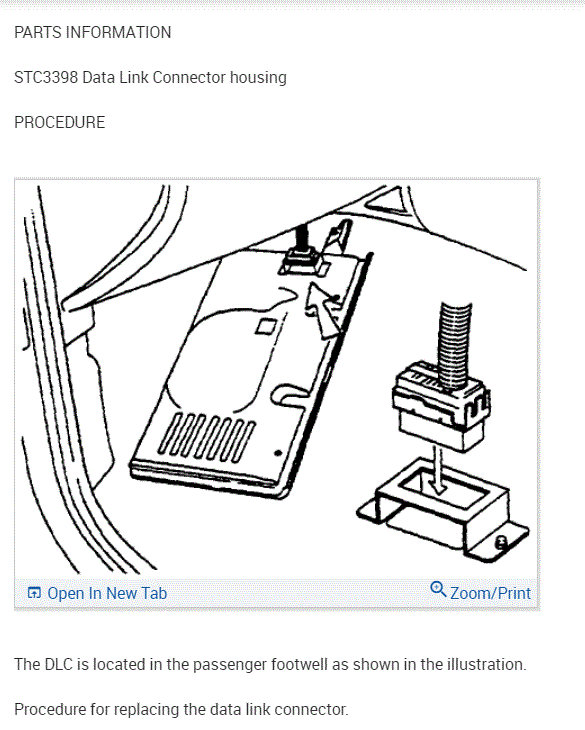 PARTS INFORMATION

STC3398 Data Link Connector housing

PROCEDURE

Open In New Tab

Zoom/Print

The DLC is located in the passenger footwell as shown in the illustration.

Procedure for replacing the data link connector.