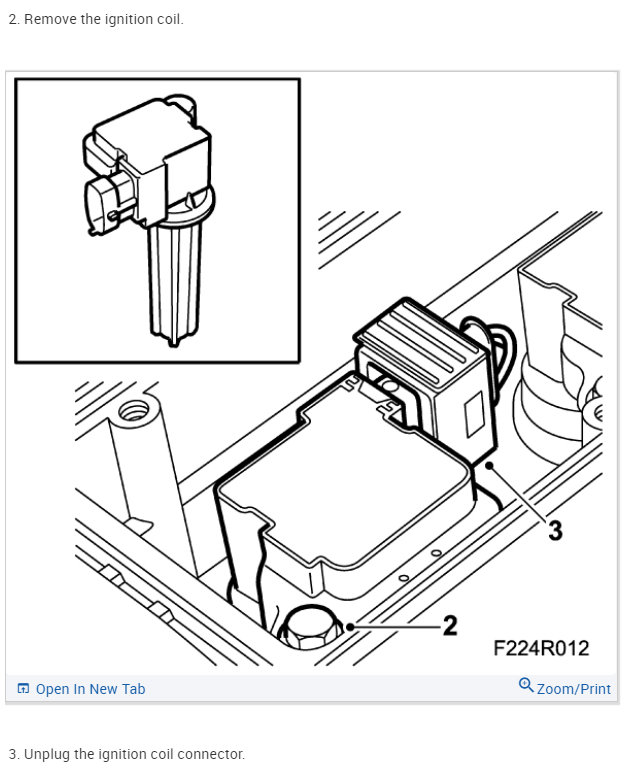 2. Remove the ignition coil.

3

2

F224R012

Open In New Tab

Zoom/Print

3. Unplug the ignition coil connector.