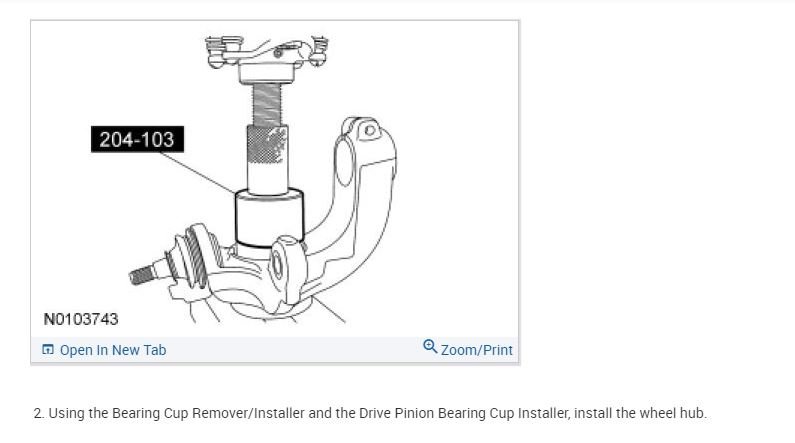 204-103

N0103743

Open In New Tab

Zoom/Print

2. Using the Bearing Cup Remover/Installer and the Drive Pinion Bearing Cup Installer, install the wheel hub.