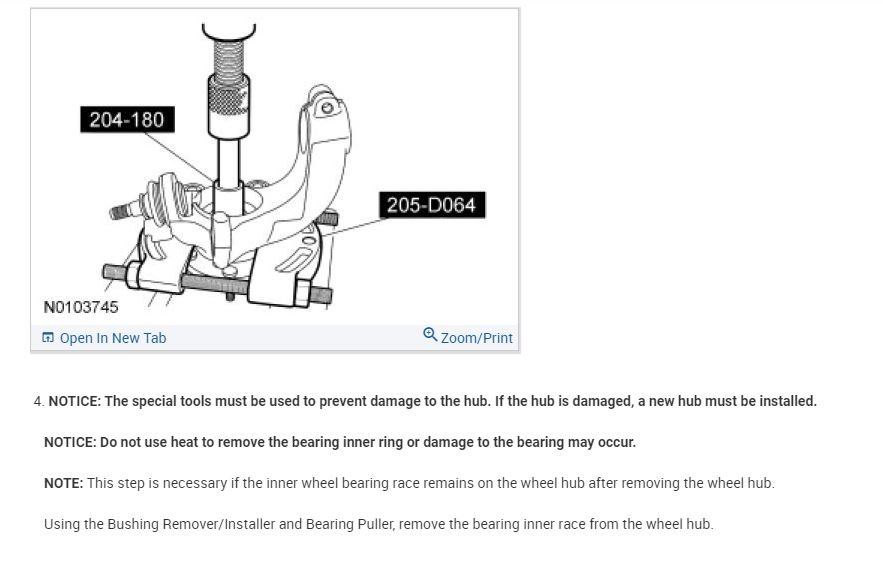 204-180

205-D064

N0103745

Open In New Tab

Zoom/Print

4. NOTICE: The special tools must be used to prevent damage to the hub. If the hub is damaged, a new hub must be installed.

NOTICE: Do not use heat to remove the bearing inner ring or damage to the bearing may occur.

NOTE: This step is necessary if the inner wheel bearing race remains on the wheel hub after removing the wheel hub.

Using the Bushing Remover/Installer and Bearing Puller, remove the bearing inner race from the wheel hub.